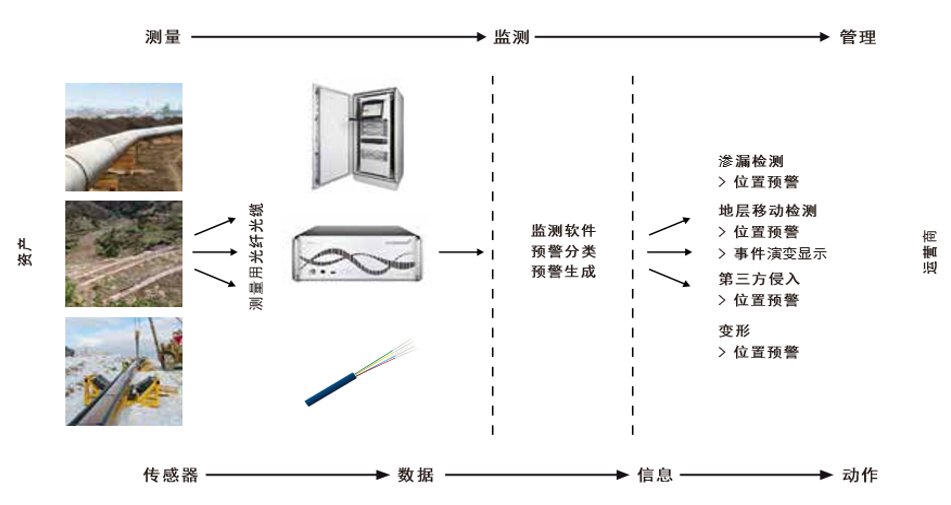 测量 监测 管理

资产

测量用光纤光缆

监测软件
预警分类
预警生成

渗漏检测
> 位置预警
地层移动检测
> 位置预警
> 事件演变显示
第三方侵入
> 位置预警
变形
> 位置预警

运营商

传感器 数据 信息 动作